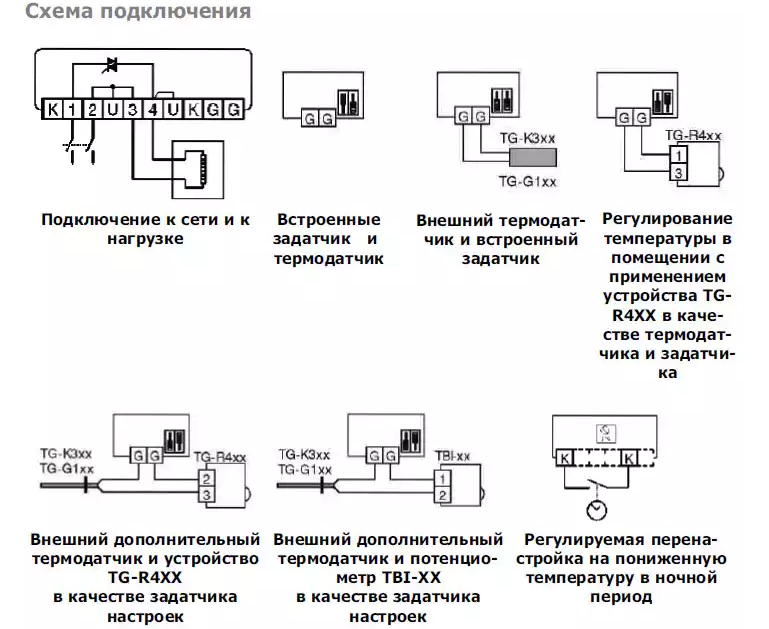 Схема подключения

K 1 2 U 3 4 U K G G

Подключение к сети и к нагрузке

G G

Встроенные задатчик и термодатчик

G G
TG-K3xx
TG-G1xx

Внешний термодатчик и встроенный задатчик

G G
TG-R4xx
1
3

Регулирование температуры в помещении с применением устройства TG-R4XX в качестве термодатчика и задатчика

TG-K3xx
TG-G1xx
G G
TG-R4xx
2
3

Внешний дополнительный термодатчик и устройство TG-R4XX в качестве задатчика настроек

TG-K3xx
TG-G1xx
G G
TBI-xx
1
2

Внешний дополнительный термодатчик и потенциометр TBI-XX в качестве задатчика настроек

K K

Регулируемая перенастройка на пониженную температуру в ночной период