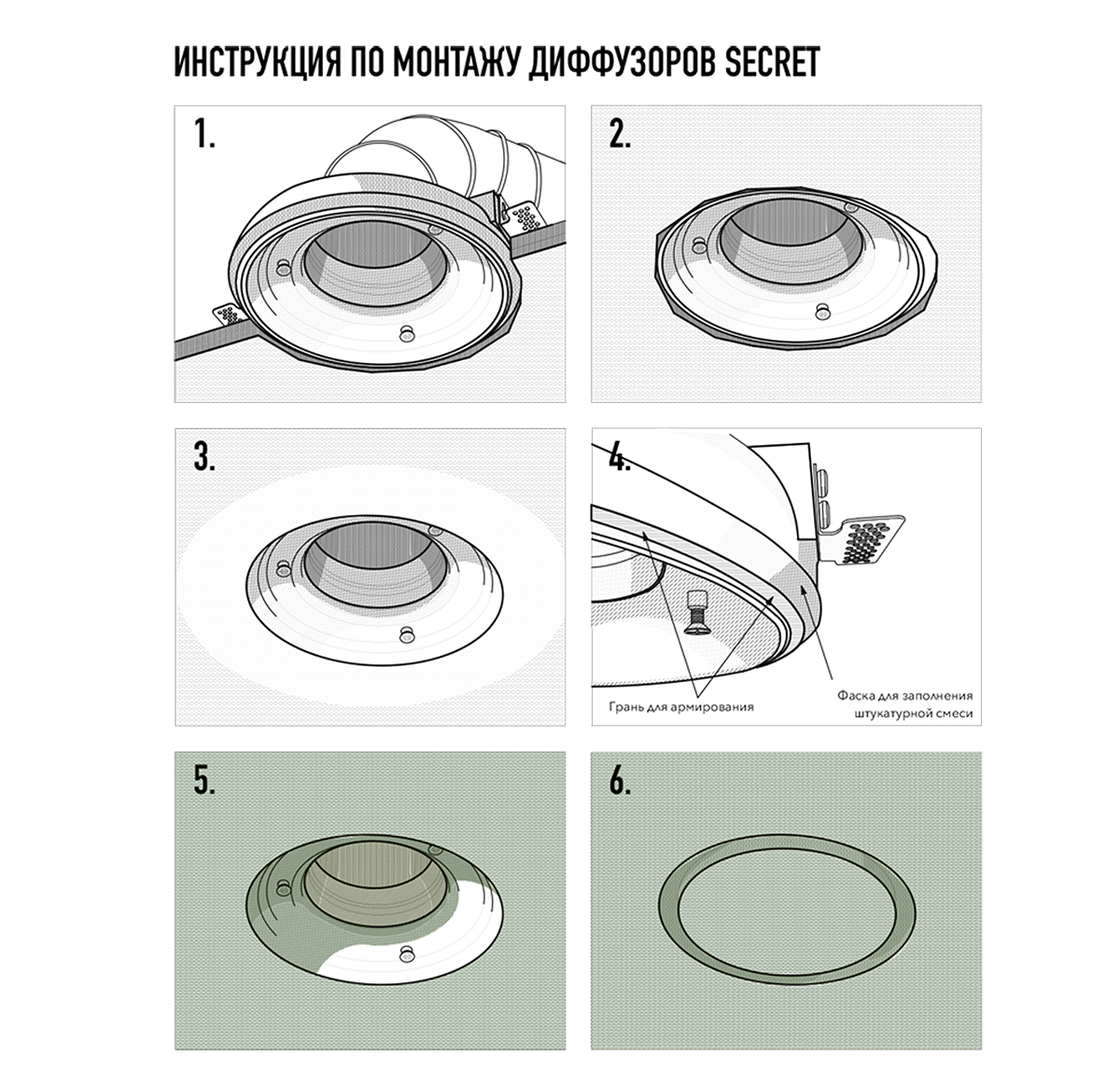 ИНСТРУКЦИЯ ПО МОНТАЖУ ДИФФУЗОРОВ SECRET

1.

2.

3.

4.

Грань для армирования

Фаска для заполнения штукатурной смеси

5.

6.